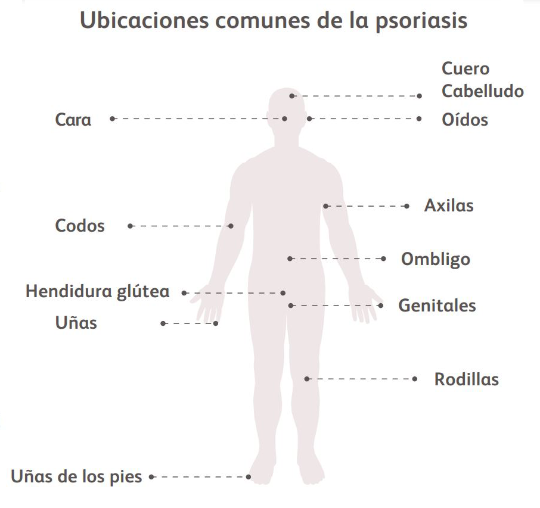 Ubicaciones comunes de la psoriasis

Cuero Cabelludo

Cara

Oídos

Axilas

Codos

Ombligo

Hendidura glútea

Genitales

Uñas

Rodillas

Uñas de los pies