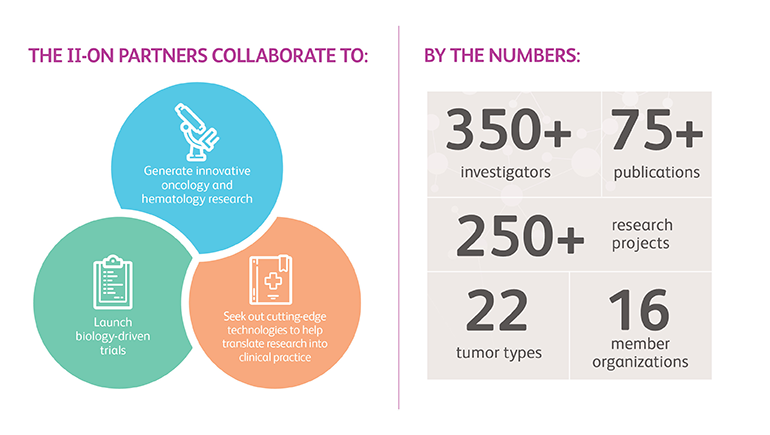 THE II-ON PARTNERS COLLABORATE TO:

Generate innovative oncology and hematology research

Launch biology-driven trials

Seek out cutting-edge technologies to help translate research into clinical practice

BY THE NUMBERS:

350+ investigators

75+ publications

250+ research projects

22 tumor types

16 member organizations