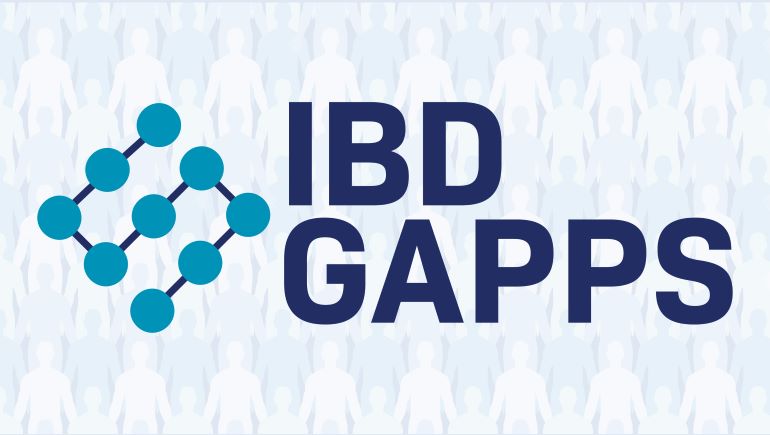 IBD
GAPPS