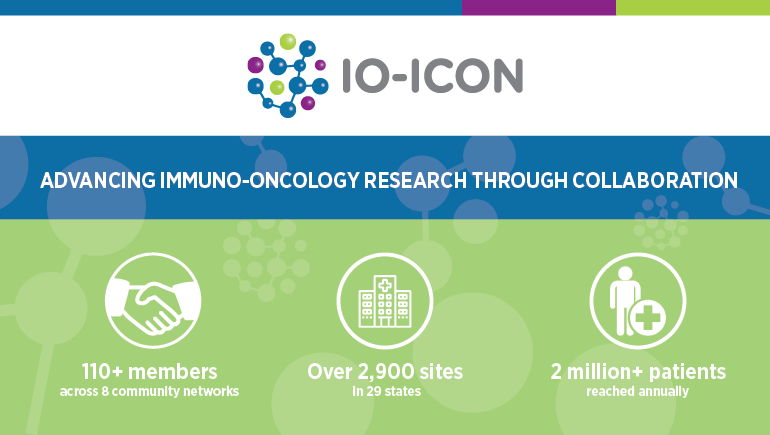 IO-ICON

ADVANCING IMMUNO-ONCOLOGY RESEARCH THROUGH COLLABORATION

110+ members
across 8 community networks

Over 2,900 sites
in 29 states

2 million+ patients
reached annually